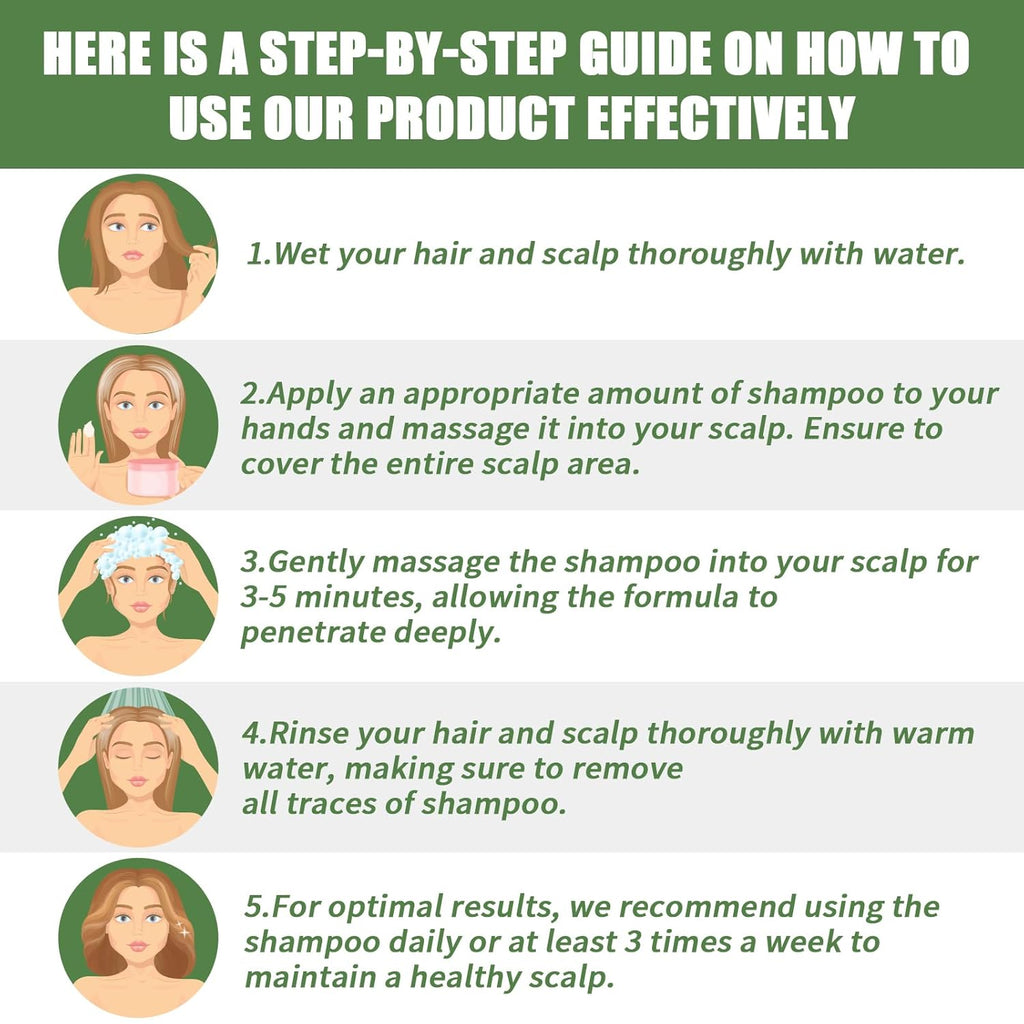 HERE IS A STEP-BY-STEP GUIDE ON HOW TO USE OUR PRODUCT EFFECTIVELY

1.Wet your hair and scalp thoroughly with water.

2.Apply an appropriate amount of shampoo to your hands and massage it into your scalp. Ensure to cover the entire scalp area.

3.Gently massage the shampoo into your scalp for 3-5 minutes, allowing the formula to penetrate deeply.

4.Rinse your hair and scalp thoroughly with warm water, making sure to remove all traces of shampoo.

5.For optimal results, we recommend using the shampoo daily or at least 3 times a week to maintain a healthy scalp.