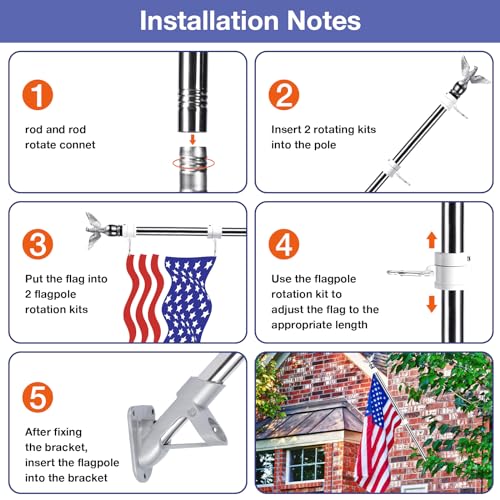 Installation Notes

1

rod and rod rotate connet

2

Insert 2 rotating kits into the pole

3

Put the flag into 2 flagpole rotation kits

4

Use the flagpole rotation kit to adjust the flag to the appropriate length

5

After fixing the bracket, insert the flagpole into the bracket